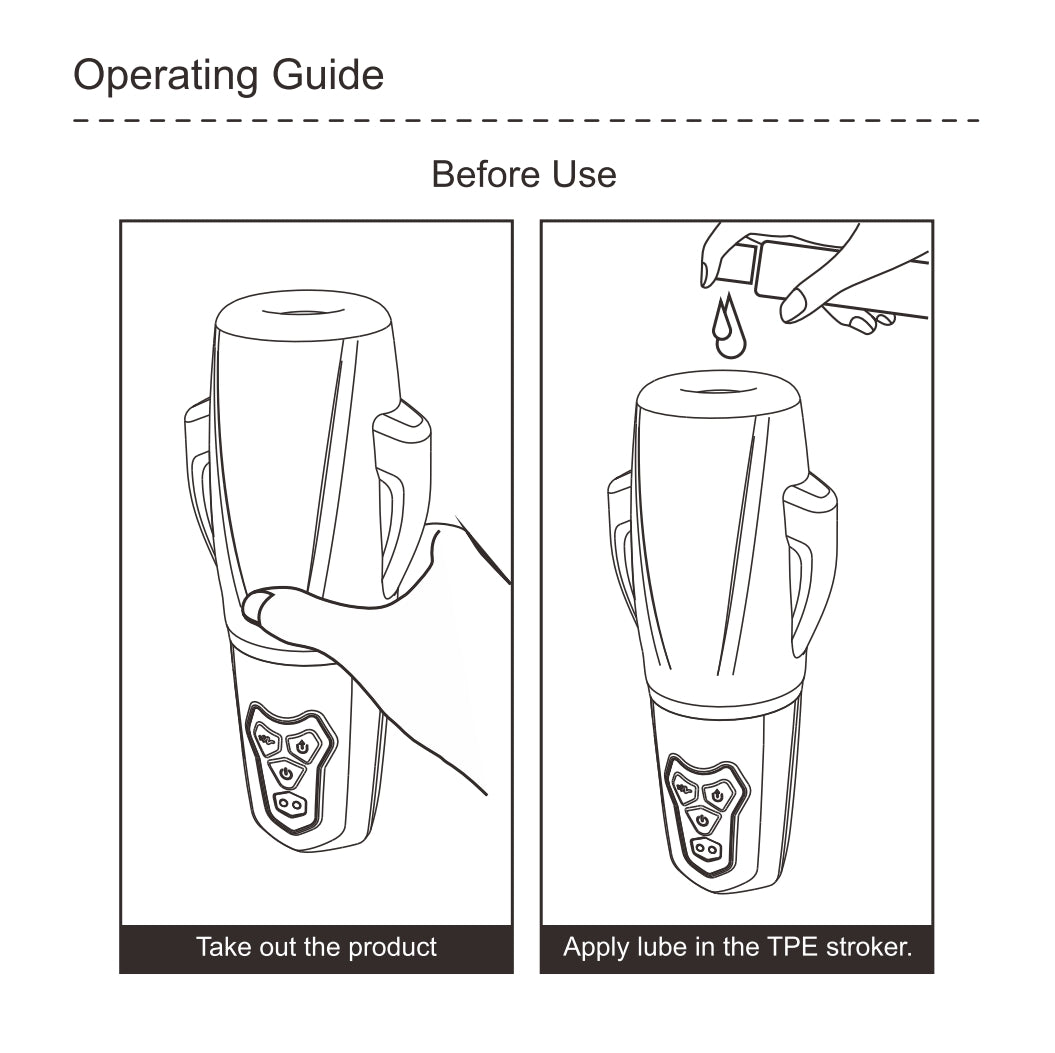 Operating Guide

Before Use

Take out the product

Apply lube in the TPE stroker.