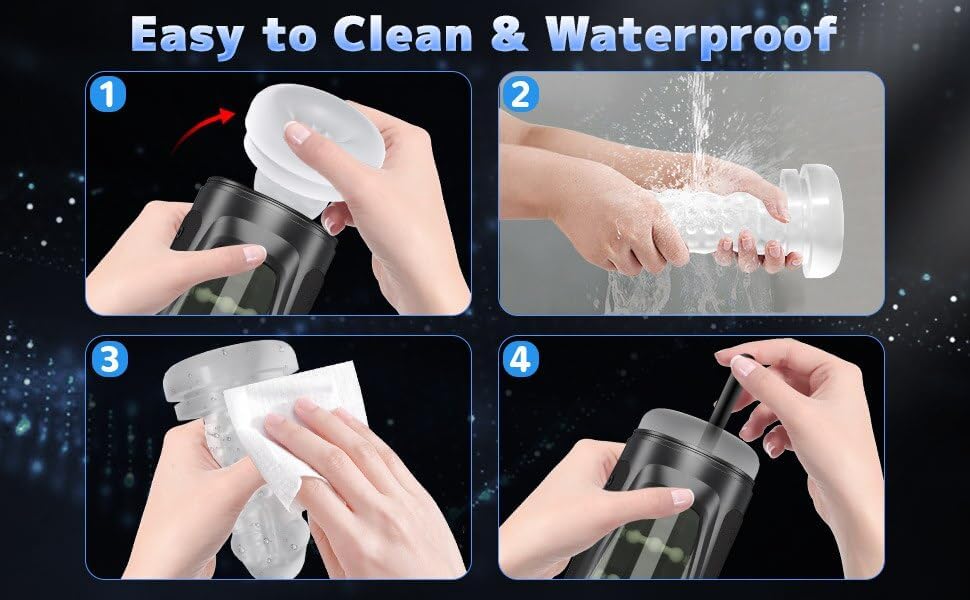 Easy to Clean & Waterproof

1

2

3

4